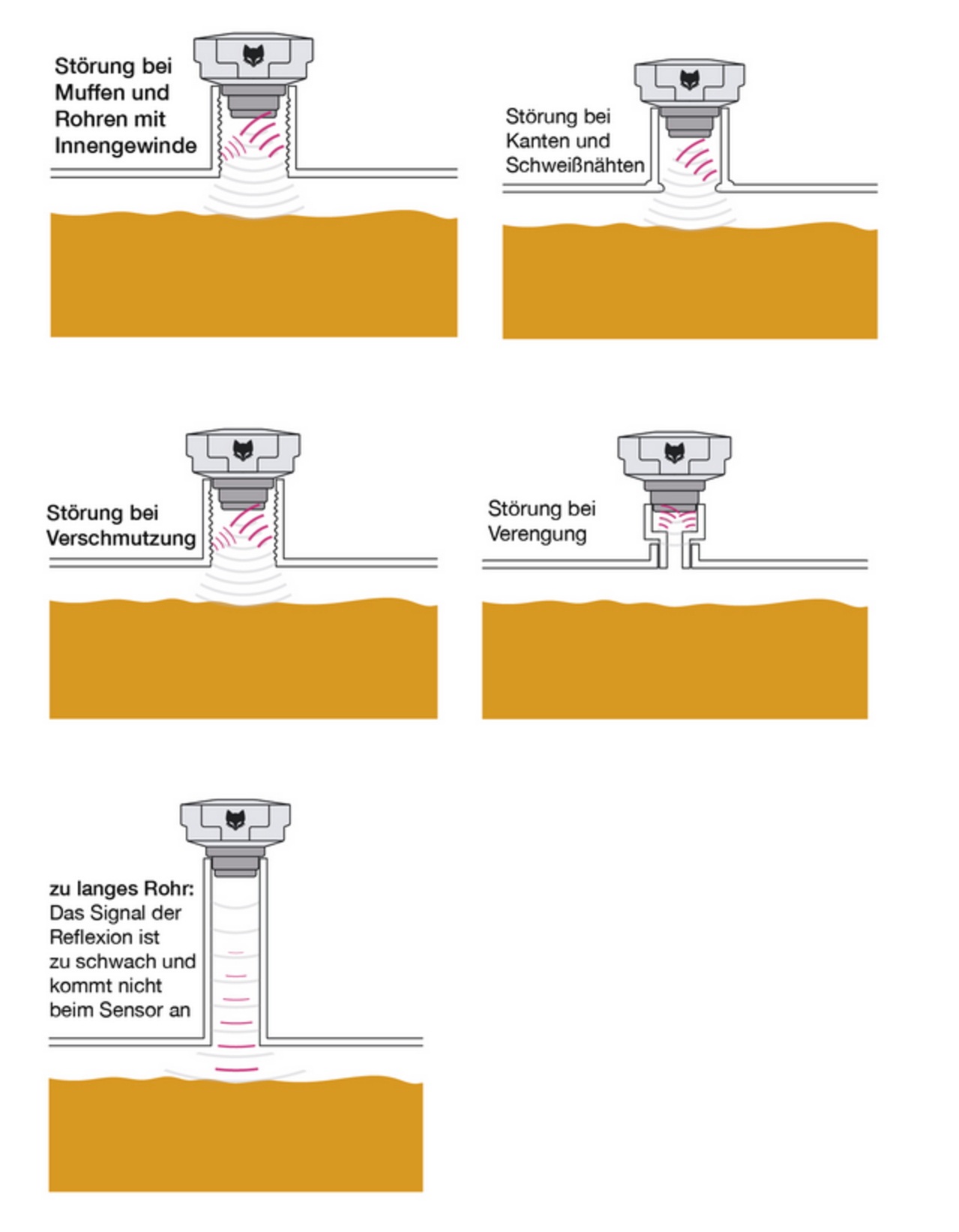 Störung bei Muffen und Rohren mit Innengewinde

Störung bei Kanten und Schweißnähten

Störung bei Verschmutzung

Störung bei Verengung

zu langes Rohr: Das Signal der Reflexion ist zu schwach und kommt nicht beim Sensor an