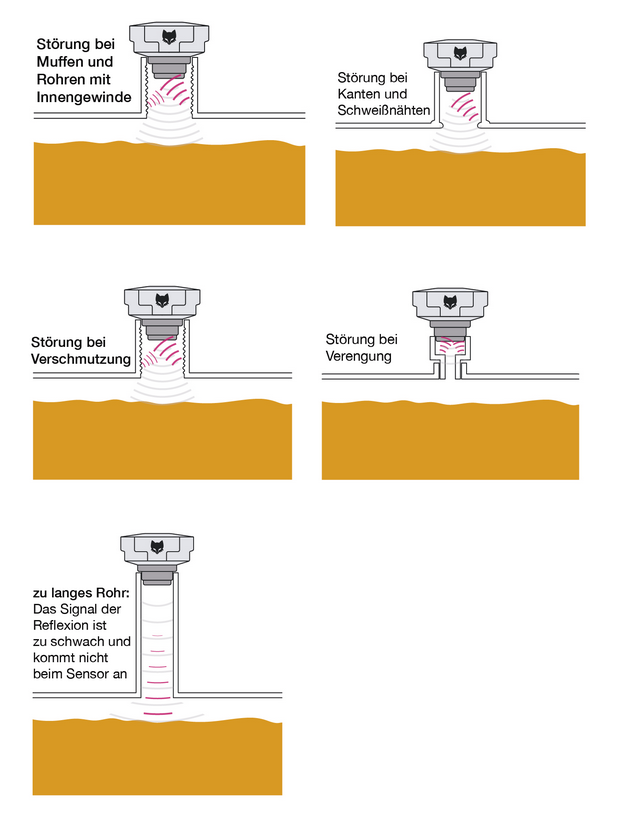 Störung bei Muffen und Rohren mit Innengewinde

Störung bei Kanten und Schweißnähten

Störung bei Verschmutzung

Störung bei Verengung

zu langes Rohr: Das Signal der Reflexion ist zu schwach und kommt nicht beim Sensor an